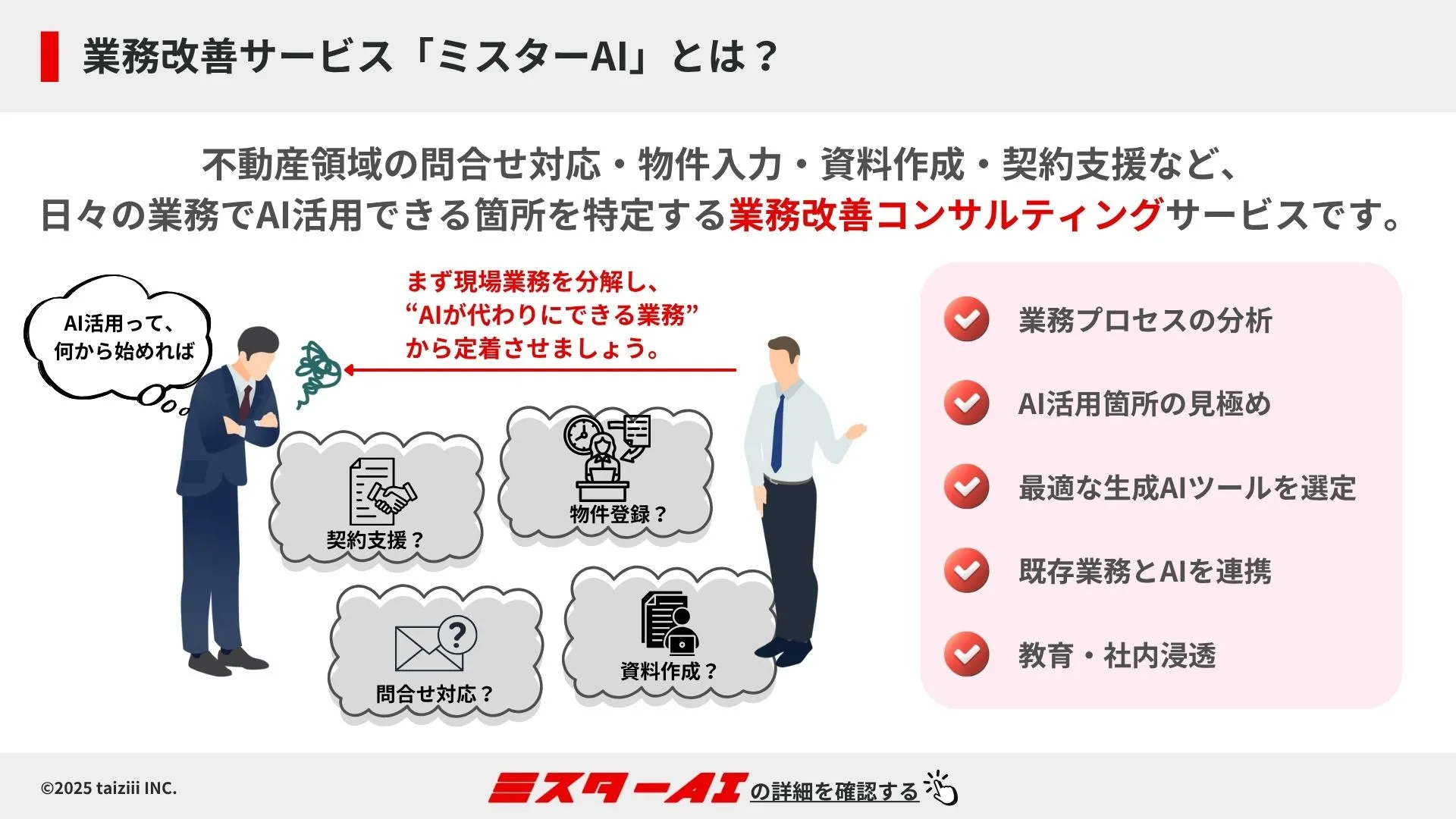 業務改善サービス「ミスターAI」とは？

不動産領域の問合せ対応・物件入力・資料作成・契約支援など、日々の業務でAI活用できる箇所を特定する業務改善コンサルティングサービスです。

AI活用って、何から始めれば

まず現場業務を分解し、“AIが代わりにできる業務”から定着させましょう。

契約支援？

物件登録？

問合せ対応？

資料作成？

業務プロセスの分析

AI活用箇所の見極め

最適な生成AIツールを選定

既存業務とAIを連携

教育・社内浸透

©2025 taiziii INC.

ミスターAIの詳細を確認する